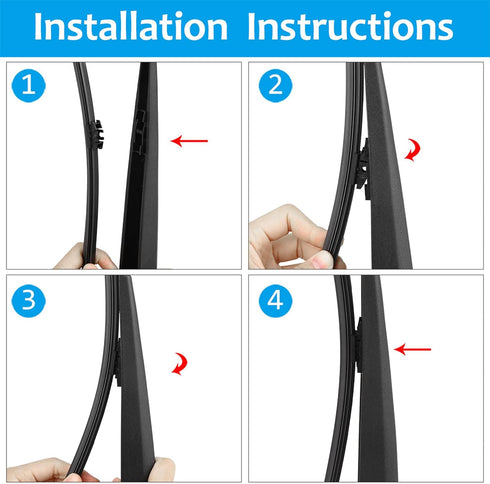 Installation Instructions

1

2

3

4