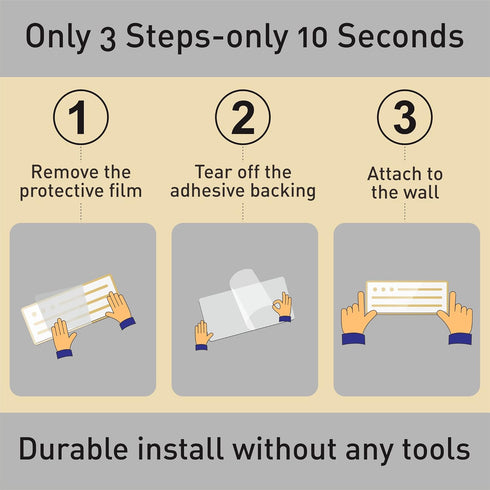 Only 3 Steps-only 10 Seconds

1
Remove the protective film

2
Tear off the adhesive backing

3
Attach to the wall

Durable install without any tools