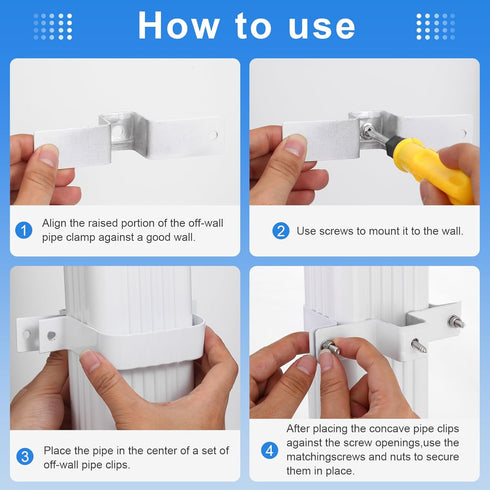 How to use

1 Align the raised portion of the off-wall pipe clamp against a good wall.

2 Use screws to mount it to the wall.

3 Place the pipe in the center of a set of off-wall pipe clips.

4 After placing the concave pipe clips against the screw openings,use the matchingscrews and nuts to secure them in place.