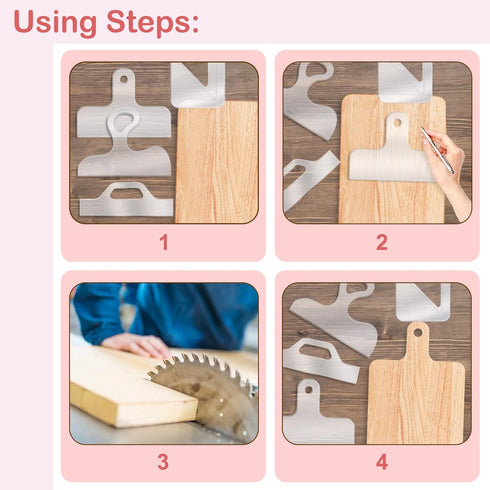 Using Steps:

1

2

3

4