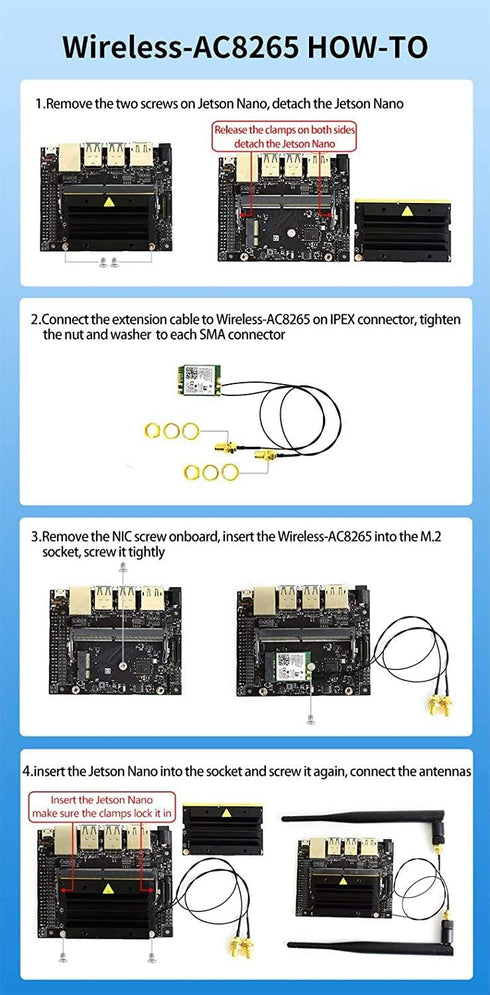 Wireless-AC8265 HOW-TO

1.Remove the two screws on Jetson Nano, detach the Jetson Nano

Release the clamps on both sides detach the Jetson Nano

2.Connect the extension cable to Wireless-AC8265 on IPEX connector, tighten the nut and washer to each SMA connector

3.Remove the NIC screw onboard, insert the Wireless-AC8265 into the M.2 socket, screw it tightly

4.insert the Jetson Nano into the socket and screw it again, connect the antennas

Insert the Jetson Nano make sure the clamps lock it in