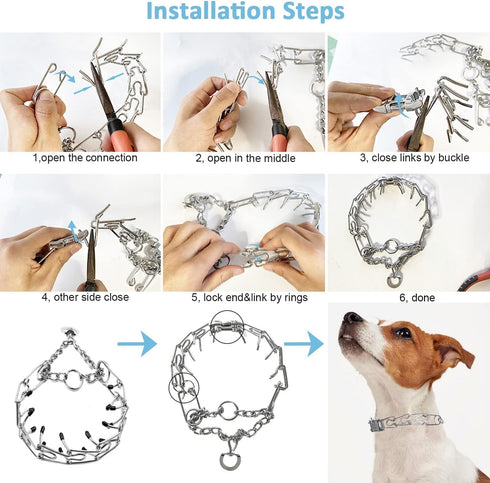 Installation Steps

1,open the connection

2, open in the middle

3, close links by buckle

4, other side close

5, lock end&link by rings

6, done