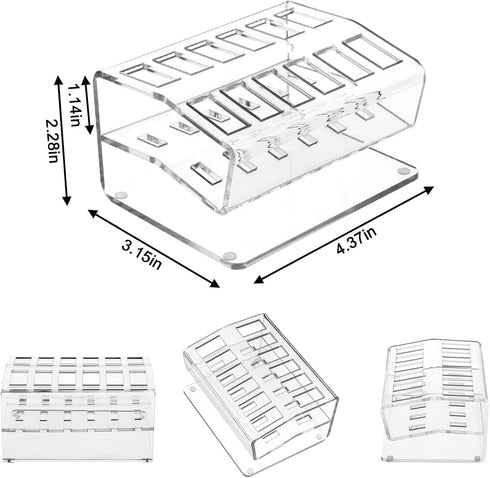 1.14in
2.28in
3.15in
4.37in