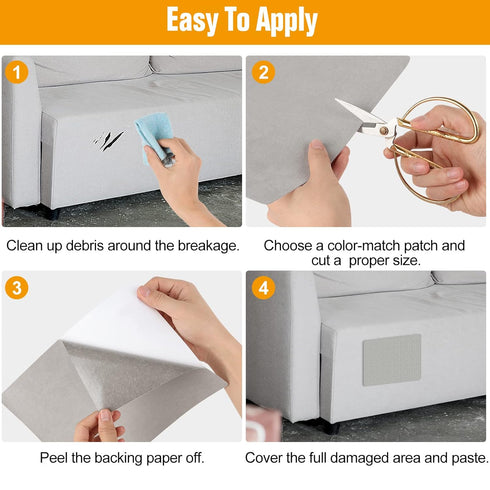 Easy To Apply

1

Clean up debris around the breakage.

2

Choose a color-match patch and cut a proper size.

3

Peel the backing paper off.

4

Cover the full damaged area and paste.