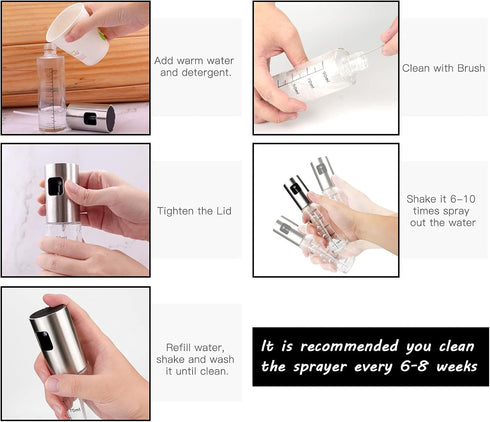 Add warm water and detergent.

Clean with Brush

Tighten the Lid

Shake it 6-10 times spray out the water

Refill water, shake and wash it until clean.

It is recommended you clean the sprayer every 6-8 weeks