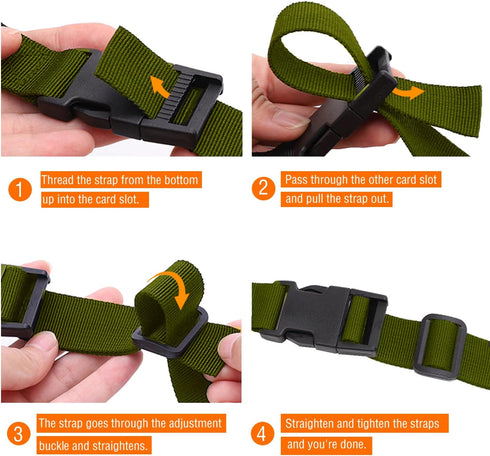 1 Thread the strap from the bottom up into the card slot.

2 Pass through the other card slot and pull the strap out.

3 The strap goes through the adjustment buckle and straightens.

4 Straighten and tighten the straps and you're done.