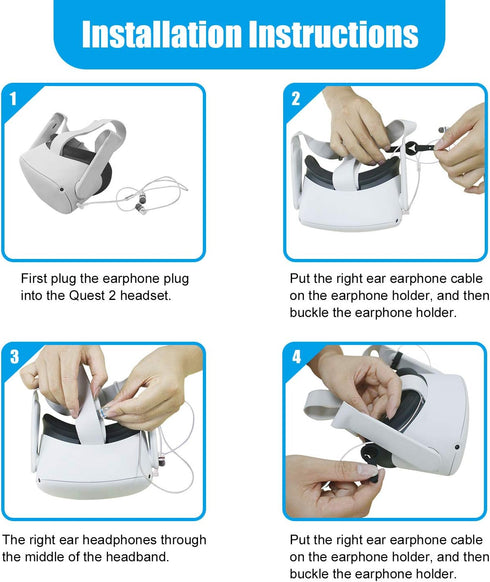 Installation Instructions

1

First plug the earphone plug into the Quest 2 headset.

2

Put the right ear earphone cable on the earphone holder, and then buckle the earphone holder.

3

The right ear headphones through the middle of the headband.

4

Put the right ear earphone cable on the earphone holder, and then buckle the earphone holder.