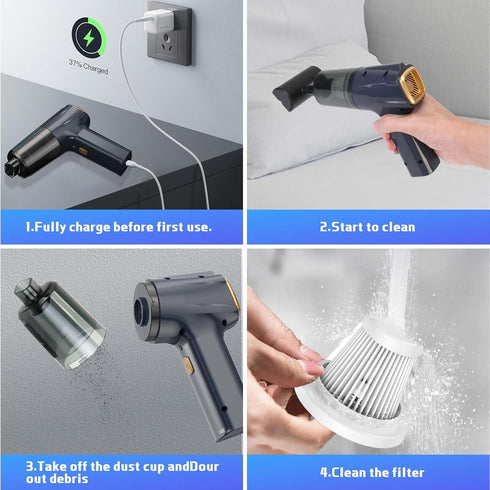 37% Charged

1.Fully charge before first use.

2.Start to clean

3.Take off the dust cup andDour out debris

4.Clean the filter