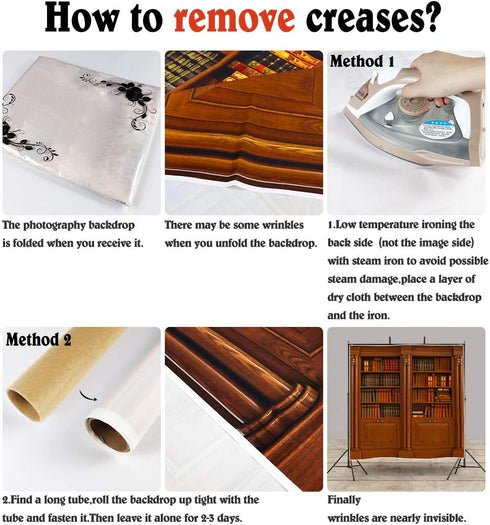 How to remove creases?

The photography backdrop is folded when you receive it.

There may be some wrinkles when you unfold the backdrop.

Method 1

1.Low temperature ironing the back side (not the image side) with steam iron to avoid possible steam damage,place a layer of dry cloth between the backdrop and the iron.

Method 2

2.Find a long tube,roll the backdrop up tight with the tube and fasten it.Then leave it alone for 2-3 days.

Finally
wrinkles are nearly invisible.