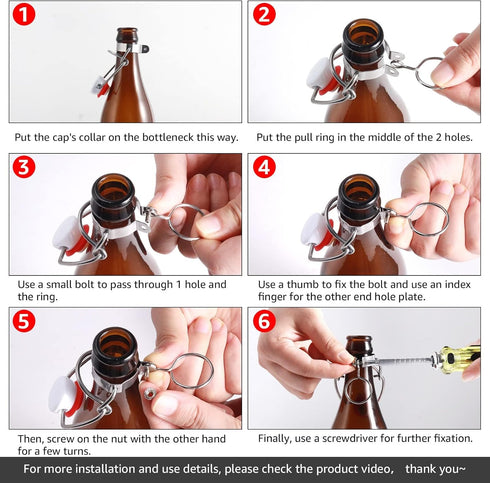 1

Put the cap's collar on the bottleneck this way.

2

Put the pull ring in the middle of the 2 holes.

3

Use a small bolt to pass through 1 hole and the ring.

4

Use a thumb to fix the bolt and use an index finger for the other end hole plate.

5

Then, screw on the nut with the other hand for a few turns.

6

Finally, use a screwdriver for further fixation.

For more installation and use details, please check the product video, thank you~