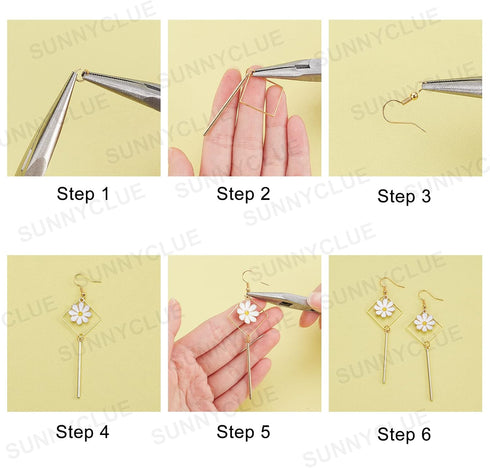 SUNNYCLUE

Step 1

Step 2

Step 3

Step 4

Step 5

Step 6