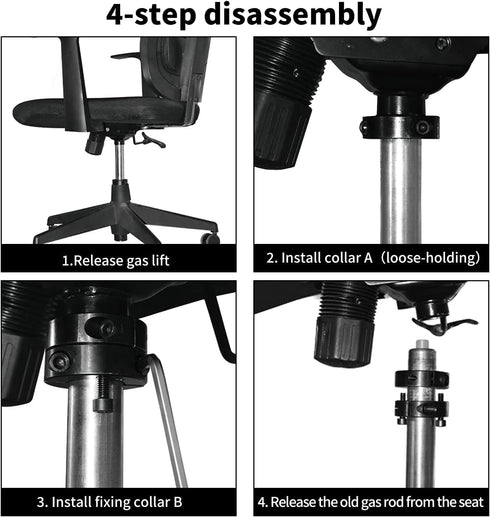 4-step disassembly

1.Release gas lift

2. Install collar A（loose-holding)

3. Install fixing collar B

4. Release the old gas rod from the seat