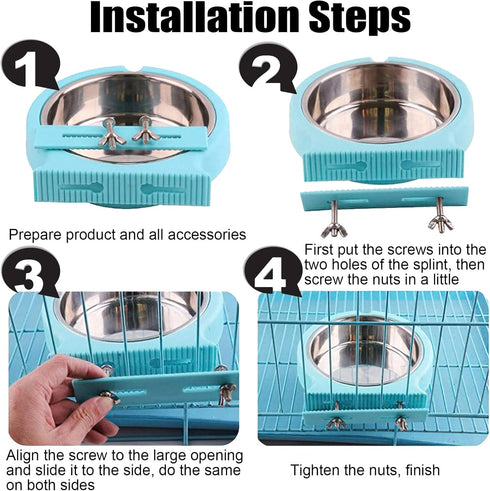 Installation Steps

1

Prepare product and all accessories

2

First put the screws into the two holes of the splint, then screw the nuts in a little

3

Align the screw to the large opening and slide it to the side, do the same on both sides

4

Tighten the nuts, finish