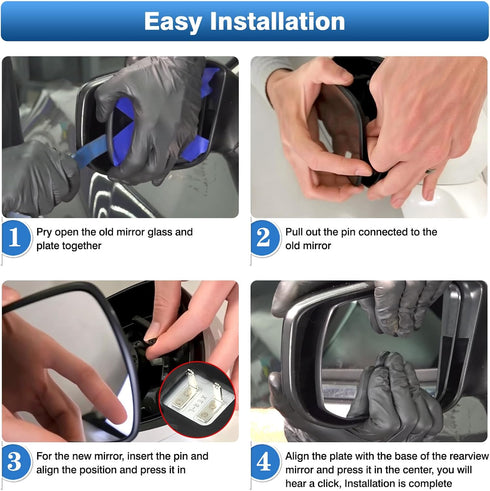 Easy Installation

1 Pry open the old mirror glass and plate together

2 Pull out the pin connected to the old mirror

3 For the new mirror, insert the pin and align the position and press it in

4 Align the plate with the base of the rearview mirror and press it in the center, you will hear a click, Installation is complete