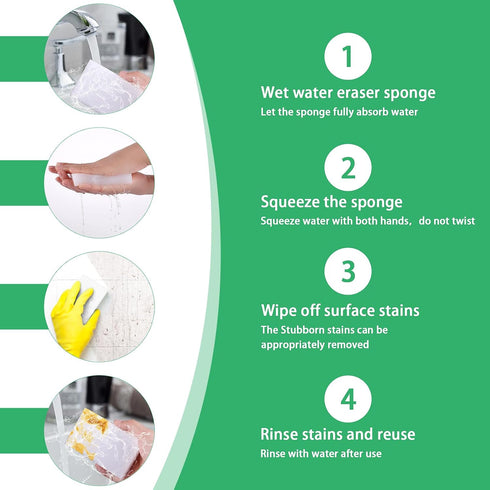 1

Wet water eraser sponge

Let the sponge fully absorb water

2

Squeeze the sponge

Squeeze water with both hands, do not twist

3

Wipe off surface stains

The Stubborn stains can be appropriately removed

4

Rinse stains and reuse

Rinse with water after use