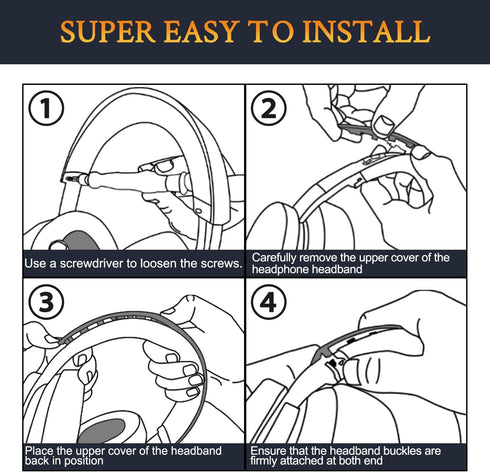 SUPER EASY TO INSTALL

1

Use a screwdriver to loosen the screws.

2

Carefully remove the upper cover of the headphone headband

3

Place the upper cover of the headband back in position

4

Ensure that the headband buckles are firmly attached at both end