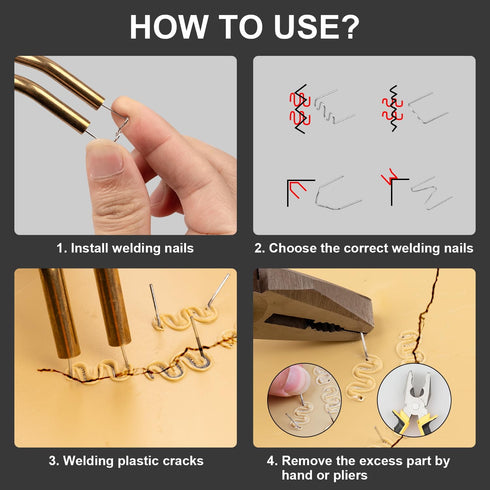 HOW TO USE?

1. Install welding nails

2. Choose the correct welding nails

3. Welding plastic cracks

4. Remove the excess part by hand or pliers