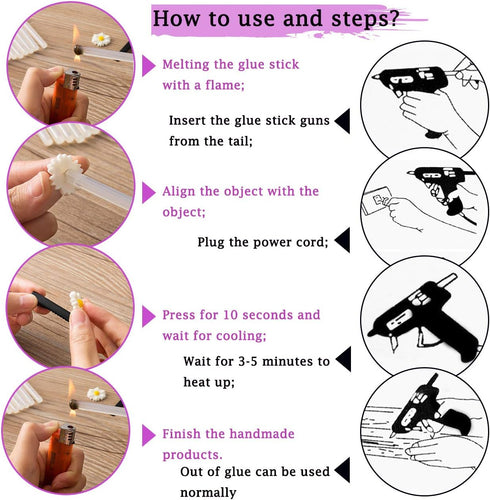 How to use and steps?

Melting the glue stick with a flame;

Insert the glue stick guns from the tail;

Align the object with the object;

Plug the power cord;

Press for 10 seconds and wait for cooling;

Wait for 3-5 minutes to heat up;

Finish the handmade products.

Out of glue can be used normally