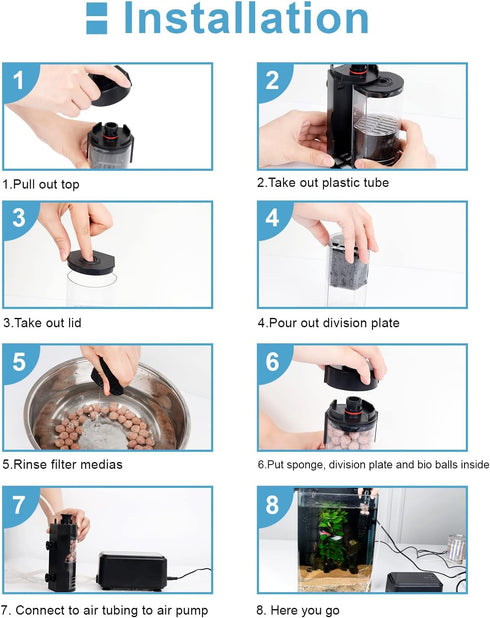 Installation

1

1.Pull out top

2

2.Take out plastic tube

3

3.Take out lid

4

4.Pour out division plate

5

5.Rinse filter medias

6

6.Put sponge, division plate and bio balls inside

7

7. Connect to air tubing to air pump

8

8. Here you go