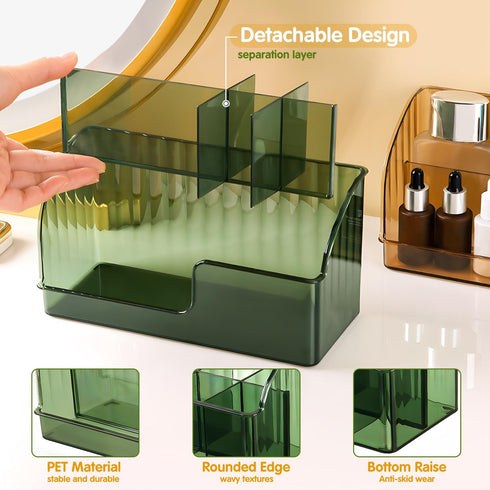 Detachable Design
separation layer

PET Material
stable and durable

Rounded Edge
wavy textures

Bottom Raise
Anti-skid wear