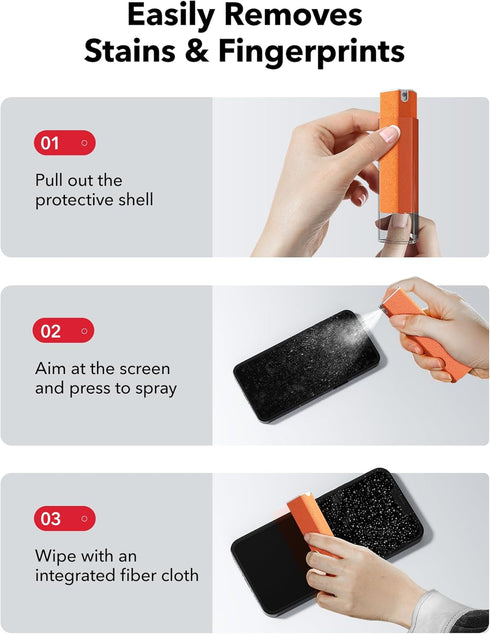 Easily Removes Stains & Fingerprints

01

Pull out the protective shell

02

Aim at the screen and press to spray

03

Wipe with an integrated fiber cloth