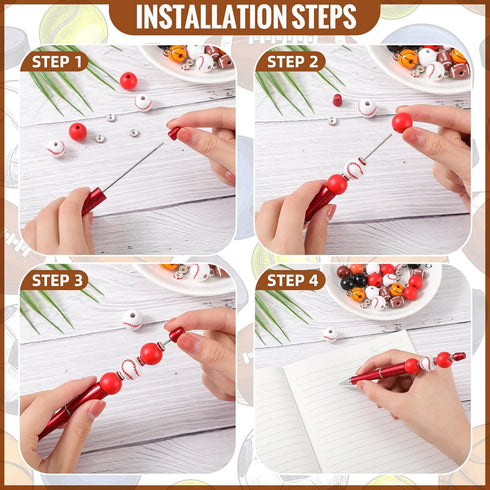 INSTALLATION STEPS

STEP 1

STEP 2

STEP 3

STEP 4