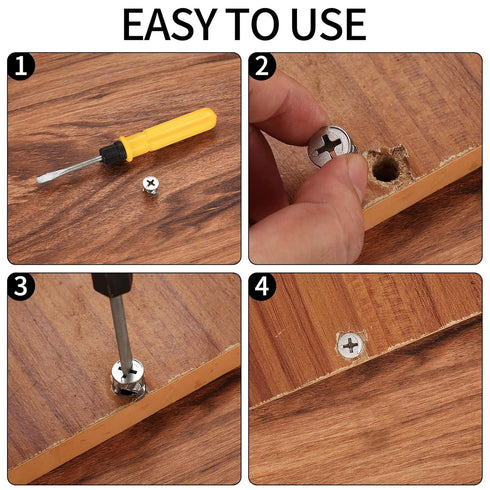 EASY TO USE

1

2

3

4