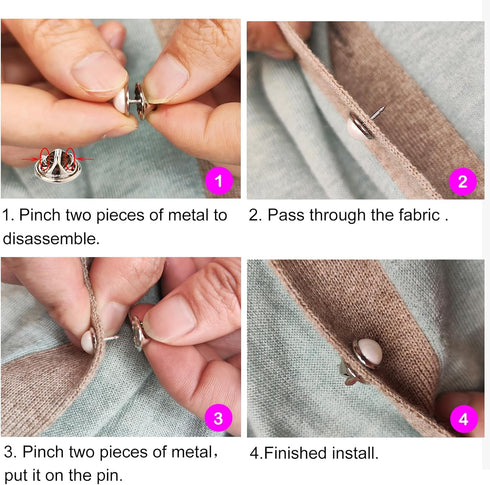 1

1. Pinch two pieces of metal to disassemble.

2

2. Pass through the fabric .

3

3. Pinch two pieces of metal, put it on the pin.

4

4.Finished install.