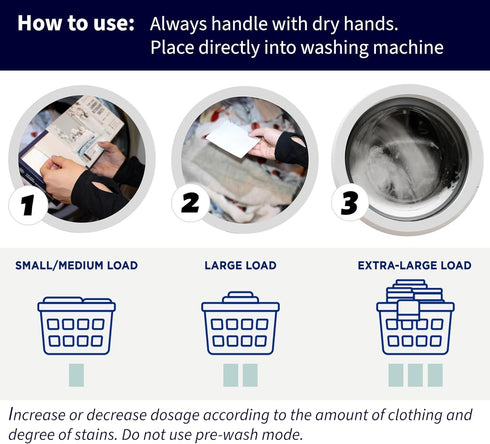 How to use: Always handle with dry hands. Place directly into washing machine

1

2

3

SMALL/MEDIUM LOAD

LARGE LOAD

EXTRA-LARGE LOAD

Increase or decrease dosage according to the amount of clothing and degree of stains. Do not use pre-wash mode.