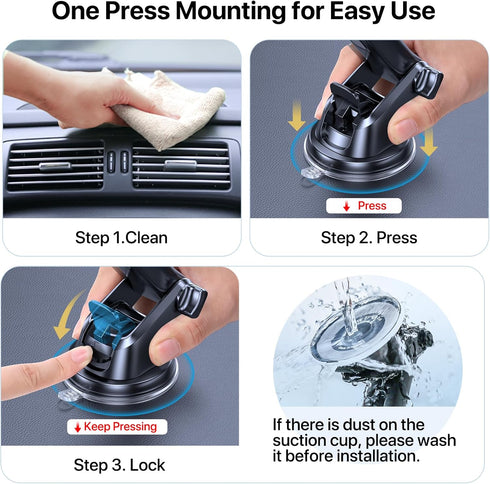 One Press Mounting for Easy Use

Step 1.Clean

Press

Step 2. Press

Keep Pressing

Step 3. Lock

If there is dust on the suction cup, please wash it before installation.