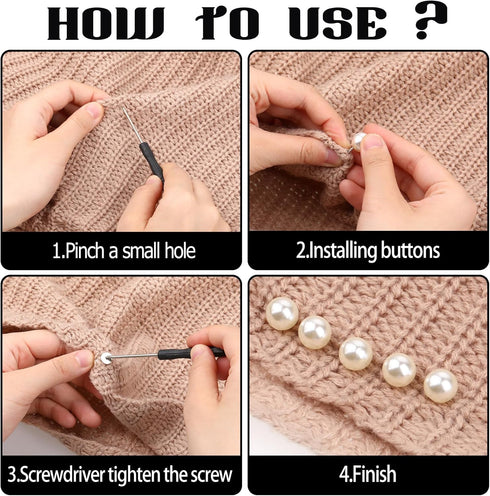 HOW TO USE ?

1.Pinch a small hole

2.Installing buttons

3.Screwdriver tighten the screw

4.Finish