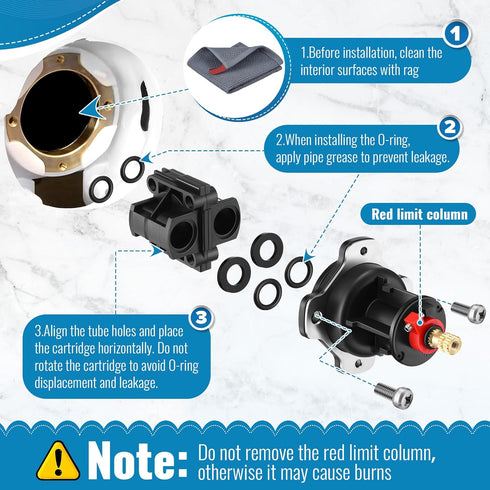 1

1.Before installation, clean the interior surfaces with rag

2

2.When installing the O-ring, apply pipe grease to prevent leakage.

Red limit column

3

3.Align the tube holes and place the cartridge horizontally. Do not rotate the cartridge to avoid O-ring displacement and leakage.

Note: Do not remove the red limit column, otherwise it may cause burns