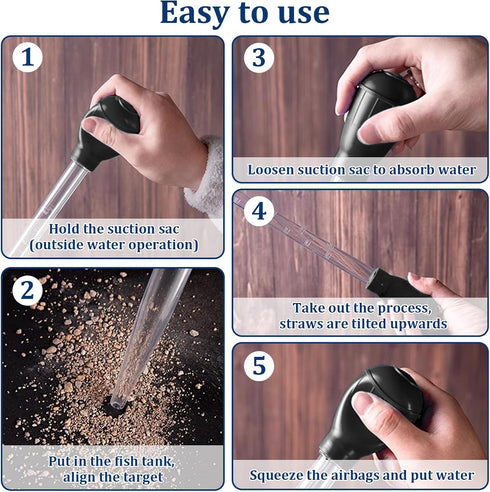 Easy to use

1

Hold the suction sac (outside water operation)

2

Put in the fish tank, align the target

3

Loosen suction sac to absorb water

4

Take out the process, straws are tilted upwards

5

Squeeze the airbags and put water