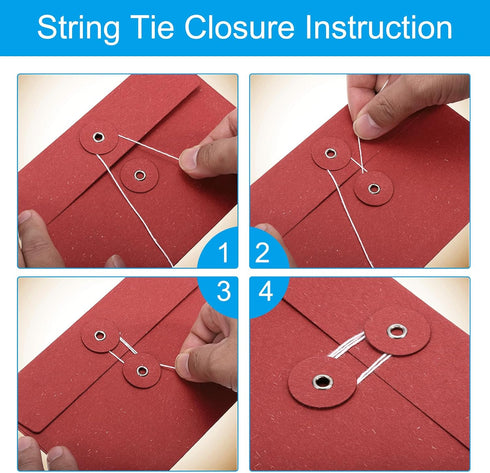 String Tie Closure Instruction

1

2

3

4