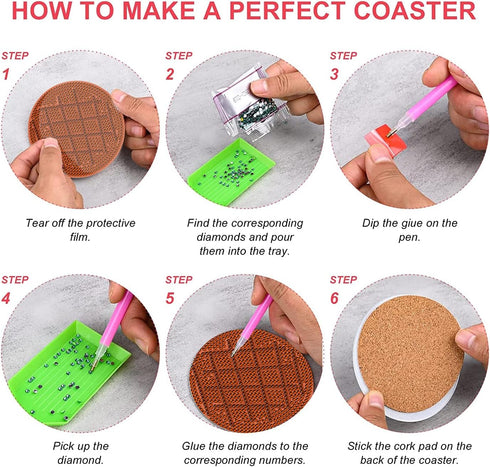 HOW TO MAKE A PERFECT COASTER

STEP 1

Tear off the protective film.

STEP 2

Find the corresponding diamonds and pour them into the tray.

STEP 3

Dip the giue on the pen.

STEP 4

Pick up the diamond.

STEP 5

Glue the diamonds to the corresponding numbers.

STEP 6

Stick the cork pad on the back of the coaster.