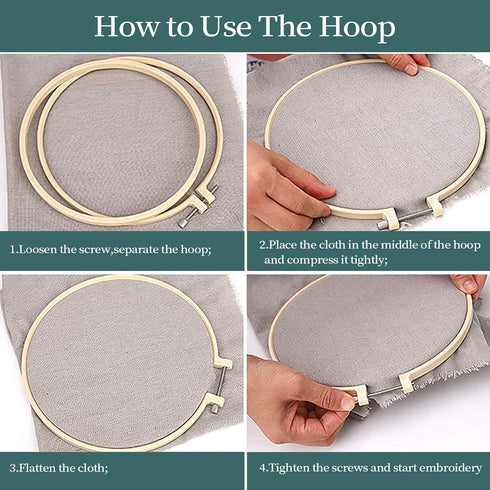 How to Use The Hoop

1.Loosen the screw,separate the hoop;

2.Place the cloth in the middle of the hoop and compress it tightly;

3.Flatten the cloth;

4.Tighten the screws and start embroidery