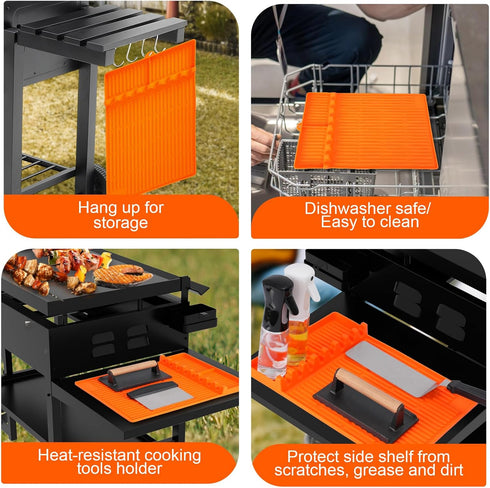 Hang up for storage

Dishwasher safe/ Easy to clean

Heat-resistant cooking tools holder

Protect side shelf from scratches, grease and dirt