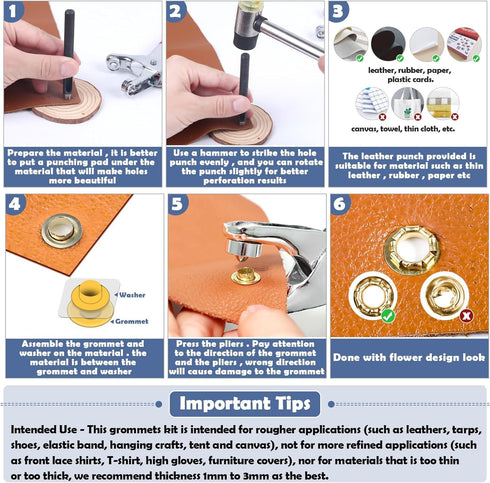 1

Prepare the material , it is better to put a punching pad under the material that will make holes more beautiful

2

Use a hammer to strike the hole punch evenly , and you can rotate the punch slightly for better perforation results

3

leather, rubber, paper, plastic cards.

canvas, towel, thin cloth, etc.

The leather punch provided is suitable for material such as thin leather , rubber , paper etc

4

Washer

Grommet

Assemble the grommet and washer on the material . the material is between the grommet and washer

5

Press the pliers . Pay attention to the direction of the grommet and the pliers , wrong direction will cause damage to the grommet

6

Done with flower design look

Important Tips

Intended Use - This grommets kit is intended for rougher applications (such as leathers, tarps, shoes, elastic band, hanging crafts, tent and canvas), not for more refined applications (such as front lace shirts, T-shirt, high gloves, furniture covers), nor for materials that is too thin or too thick, we recommend thickness 1mm to 3mm as the best.