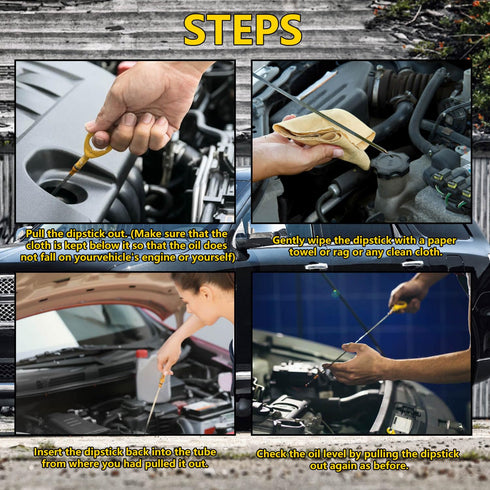 STEPS

Pull the dipstick out. (Make sure that the cloth is kept below it so that the oil does not fall on yourvehicle's engine or yourself)

Gently wipe the dipstick with a paper towel or rag or any clean cloth.

Insert the dipstick back into the tube from where you had pulled it out.

Check the oil level by pulling the dipstick out again as before.