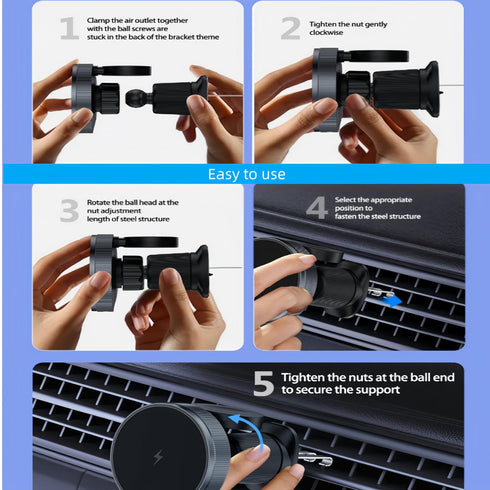 1 Clamp the air outlet together with the ball screws are stuck in the back of the bracket theme

2 Tighten the nut gently clockwise

Easy to use

3 Rotate the ball head at the nut adjustment length of steel structure

4 Select the appropriate position to fasten the steel structure

5 Tighten the nuts at the ball end to secure the support