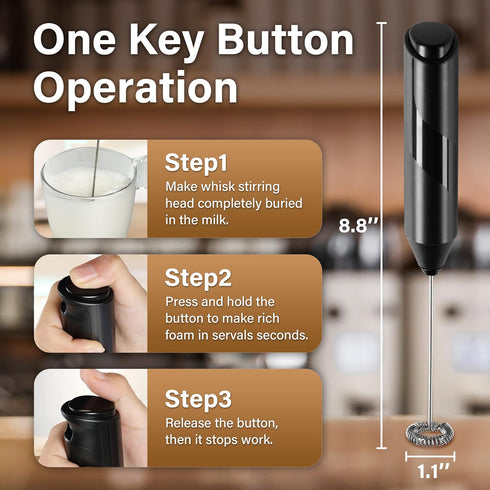 One Key Button Operation

Step1
Make whisk stirring head completely buried in the milk.

Step2
Press and hold the button to make rich foam in servals seconds.

Step3
Release the button, then it stops work.

8.8''

1.1''