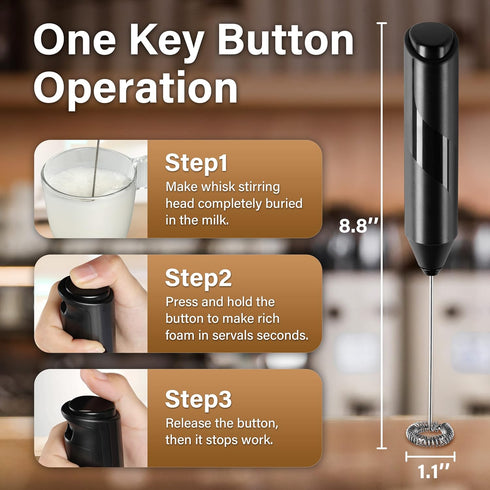 One Key Button Operation

Step1
Make whisk stirring head completely buried in the milk.

Step2
Press and hold the button to make rich foam in servals seconds.

Step3
Release the button, then it stops work.

8.8''

1.1''