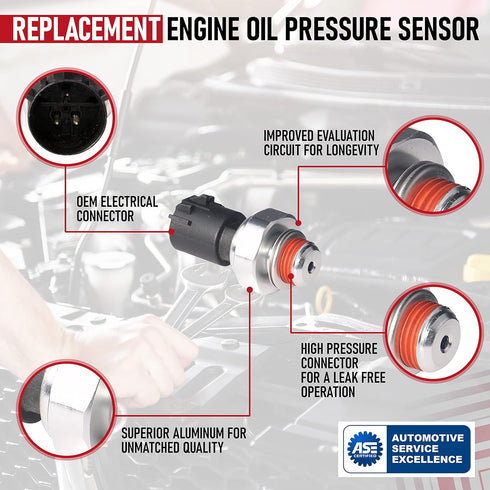 REPLACEMENT ENGINE OIL PRESSURE SENSOR

IMPROVED EVALUATION CIRCUIT FOR LONGEVITY

OEM ELECTRICAL CONNECTOR

HIGH PRESSURE CONNECTOR FOR A LEAK FREE OPERATION

SUPERIOR ALUMINUM FOR UNMATCHED QUALITY

ASE CERTIFIED

AUTOMOTIVE SERVICE EXCELLENCE