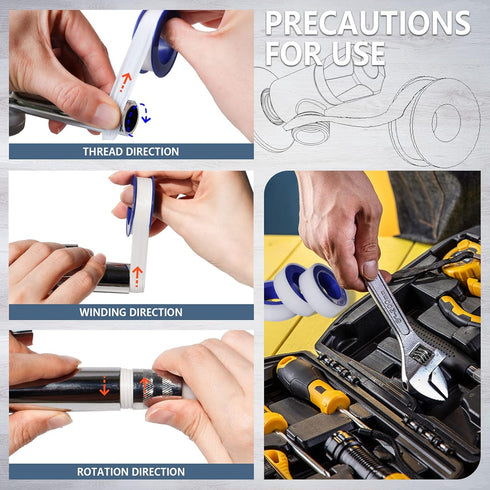 PRECAUTIONS FOR USE

THREAD DIRECTION

WINDING DIRECTION

ROTATION DIRECTION