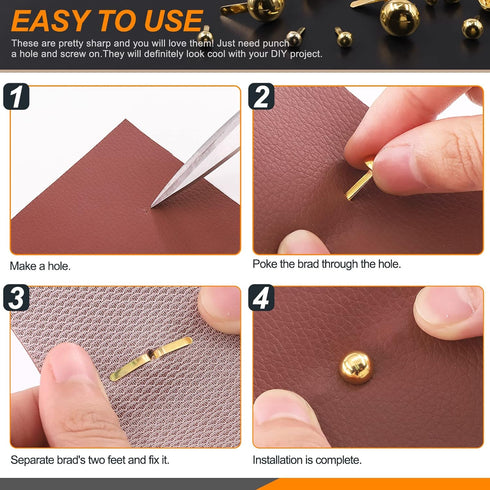 EASY TO USE

These are pretty sharp and you will love them! Just need punch a hole and screw on.They will definitely look cool with your DIY project.

1

Make a hole.

2

Poke the brad through the hole.

3

Separate brad's two feet and fix it.

4

Installation is complete.