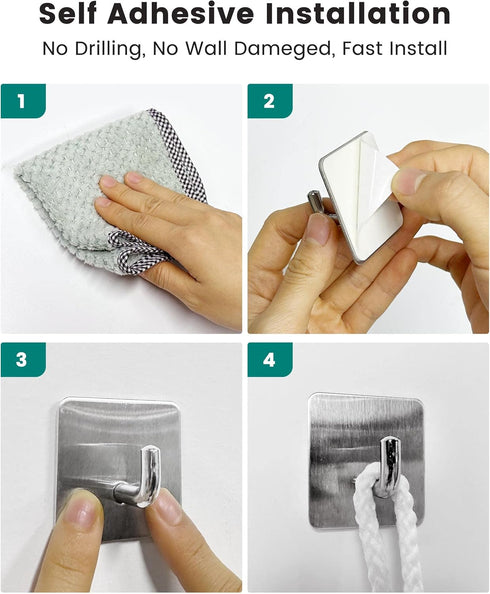 Self Adhesive Installation

No Drilling, No Wall Dameged, Fast Install

1

2

3

4