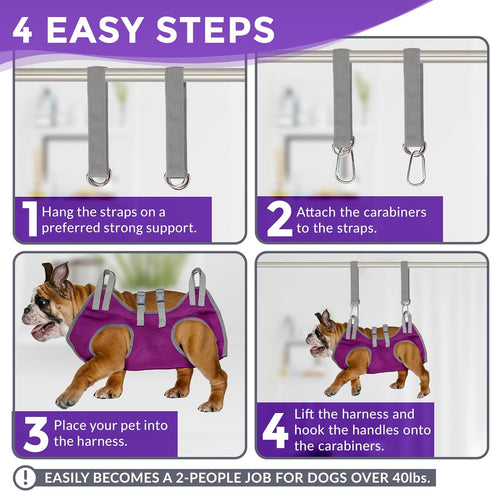 4 EASY STEPS

1 Hang the straps on a preferred strong support.

2 Attach the carabiners to the straps.

3 Place your pet into the harness.

4 Lift the harness and hook the handles onto the carabiners.

! EASILY BECOMES A 2-PEOPLE JOB FOR DOGS OVER 40lbs.