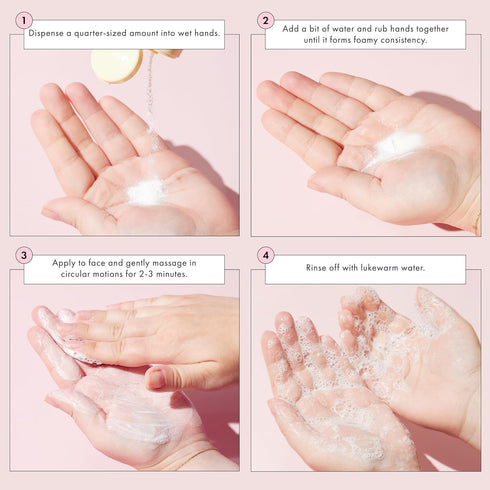 1
Dispense a quarter-sized amount into wet hands.

2
Add a bit of water and rub hands together until it forms foamy consistency.

3
Apply to face and gently massage in circular motions for 2-3 minutes.

4
Rinse off with lukewarm water.