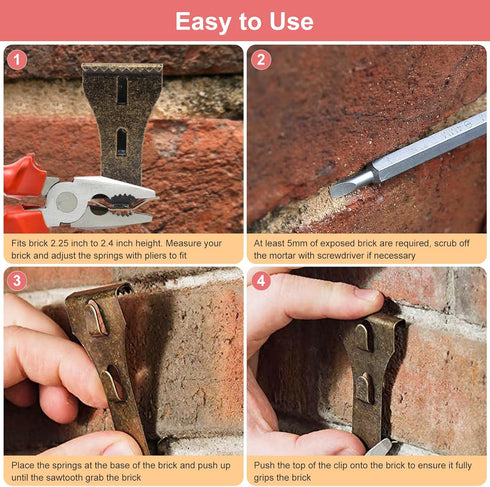 Easy to Use

1

Fits brick 2.25 inch to 2.4 inch height. Measure your brick and adjust the springs with pliers to fit

2

At least 5mm of exposed brick are required, scrub off the mortar with screwdriver if necessary

3

Place the springs at the base of the brick and push up until the sawtooth grab the brick

4

Push the top of the clip onto the brick to ensure it fully grips the brick