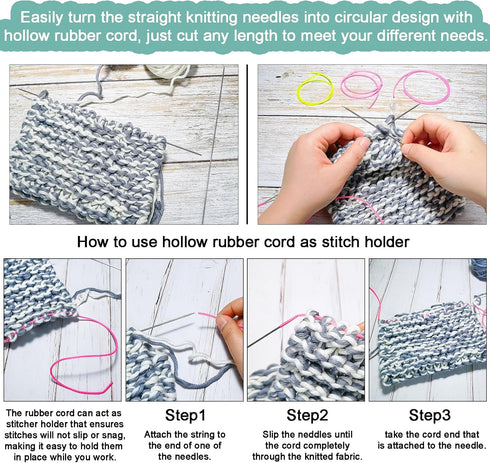 Easily turn the straight knitting needles into circular design with hollow rubber cord, just cut any length to meet your different needs.

How to use hollow rubber cord as stitch holder

The rubber cord can act as stitcher holder that ensures stitches will not slip or snag, making it easy to hold them in place while you work.

Step1

Attach the string to the end of one of the needles.

Step2

Slip the neddles until the cord completely through the knitted fabric.

Step3

take the cord end that is attached to the needle.